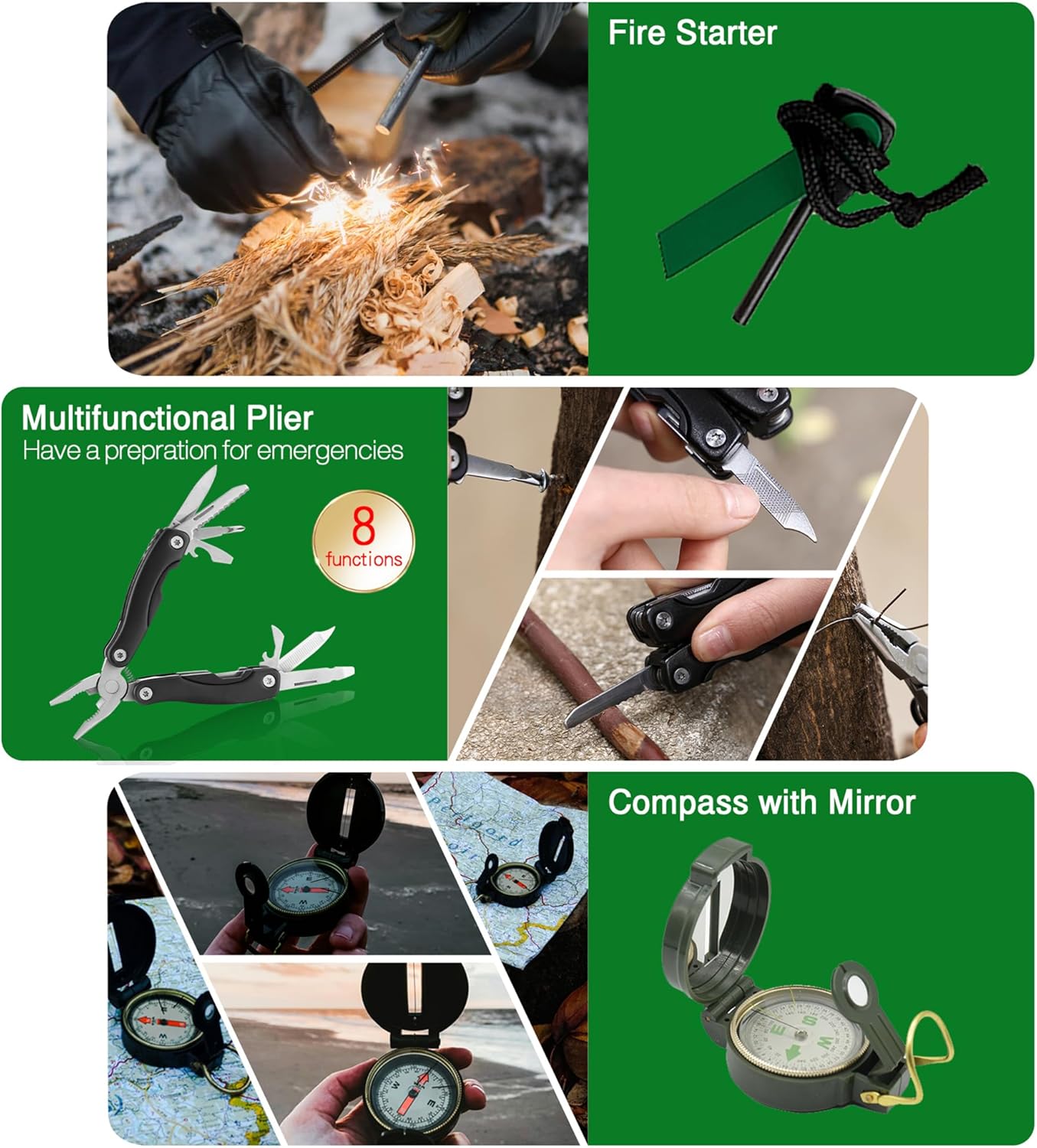 Fire Starter

Multifunctional Plier
Have a prepration for emergencies

8
functions

Compass with Mirror